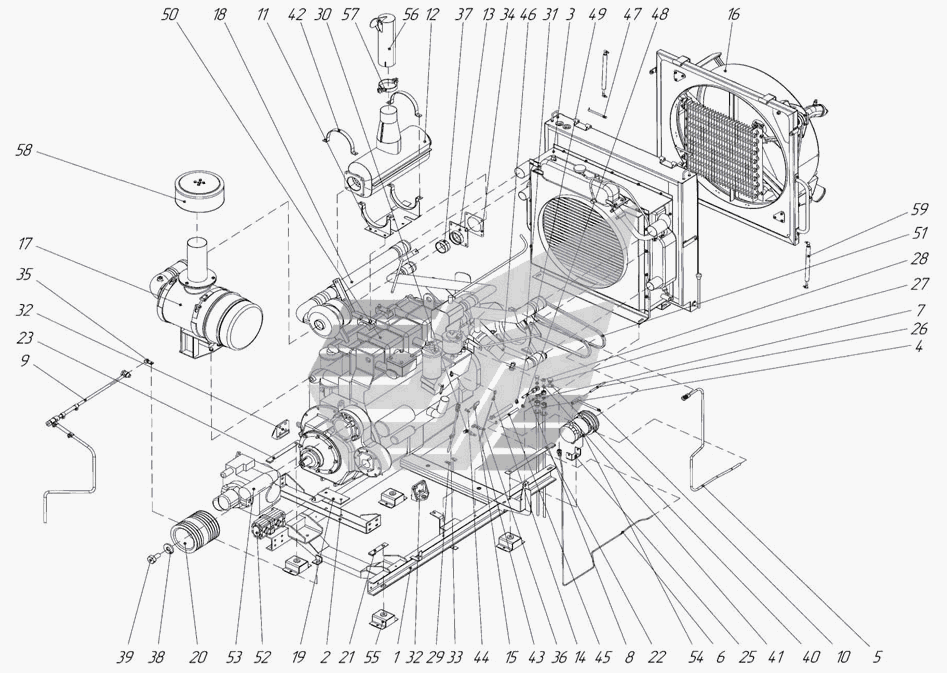 50 18 11 42 30 57 56 12 37 13 34 46 31 3 49 47 48 16

58

17

35

32

23

9

59

51

28

27

7

26

4

39 38 20 53 52 19 2 21 55 1 32 29 33 44 15 43 36 14 45 8 22 54 6 25 41 40 10 5